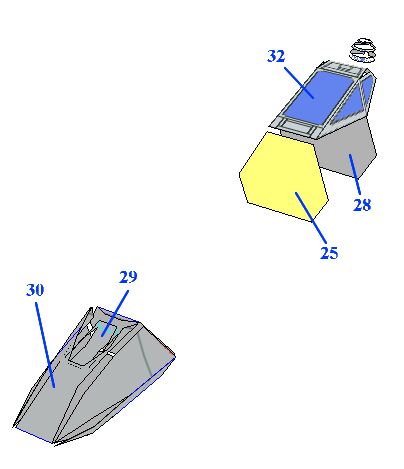 32

28

25

30

29