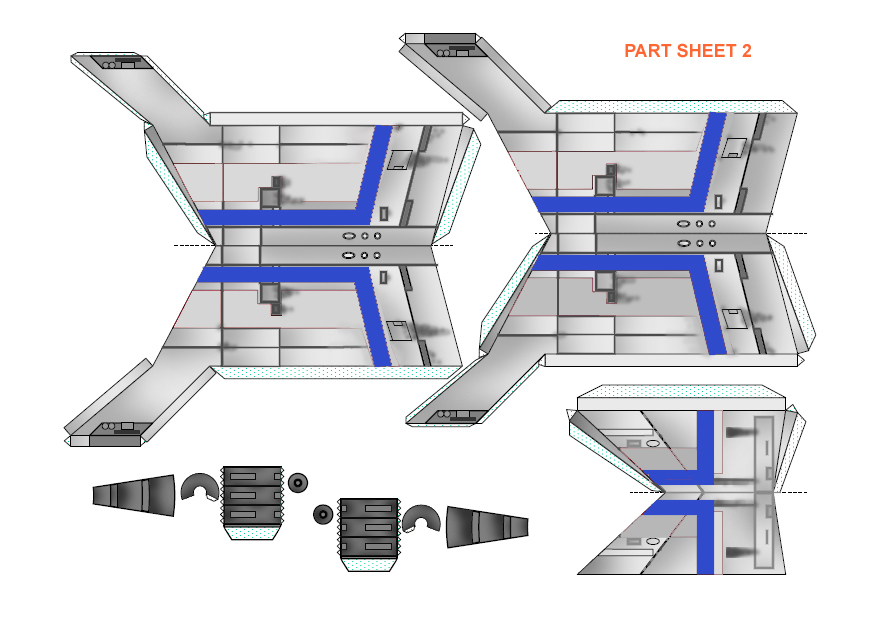 PART SHEET 2